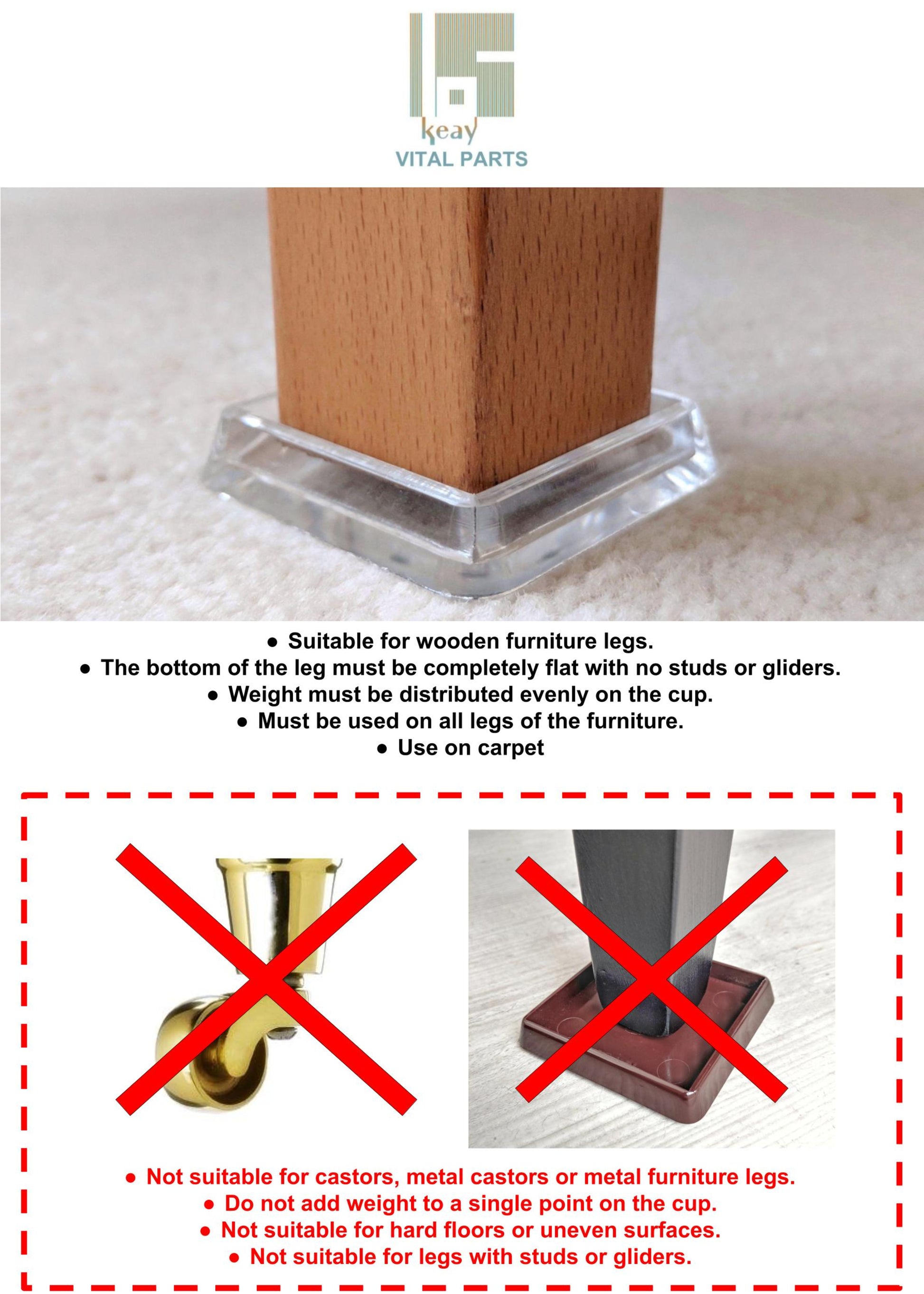 keay
VITAL PARTS

● Suitable for wooden furniture legs.
● The bottom of the leg must be completely flat with no studs or gliders.
● Weight must be distributed evenly on the cup.
● Must be used on all legs of the furniture.
● Use on carpet

● Not suitable for castors, metal castors or metal furniture legs.
● Do not add weight to a single point on the cup.
● Not suitable for hard floors or uneven surfaces.
● Not suitable for legs with studs or gliders.