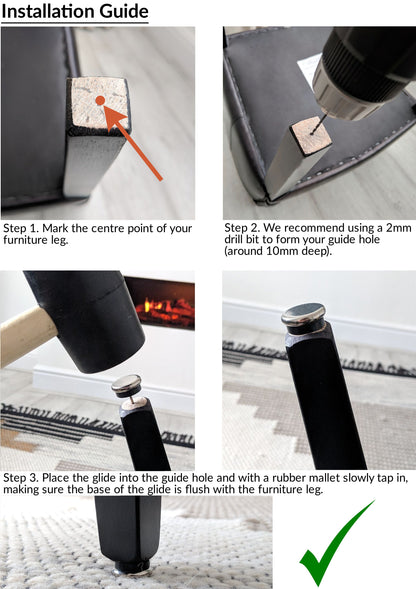 Installation Guide

Step 1. Mark the centre point of your furniture leg.

Step 2. We recommend using a 2mm drill bit to form your guide hole (around 10mm deep).

Step 3. Place the glide into the guide hole and with a rubber mallet slowly tap in, making sure the base of the glide is flush with the furniture leg.