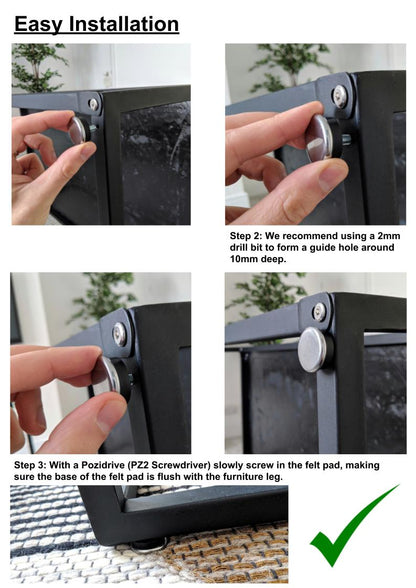 Easy Installation

Step 2: We recommend using a 2mm drill bit to form a guide hole around 10mm deep.

Step 3: With a Pozidrive (PZ2 Screwdriver) slowly screw in the felt pad, making sure the base of the felt pad is flush with the furniture leg.