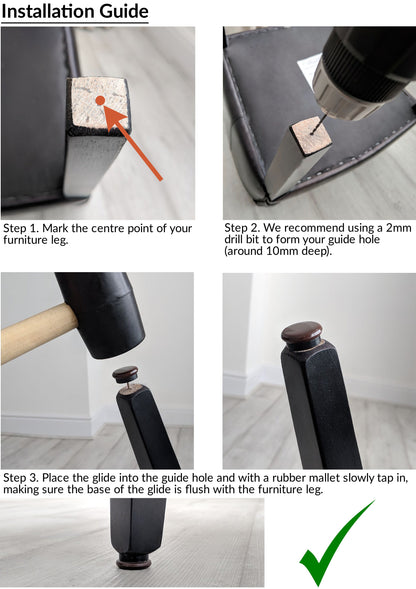 Installation Guide

Step 1. Mark the centre point of your furniture leg.

Step 2. We recommend using a 2mm drill bit to form your guide hole (around 10mm deep).

Step 3. Place the glide into the guide hole and with a rubber mallet slowly tap in, making sure the base of the glide is flush with the furniture leg.