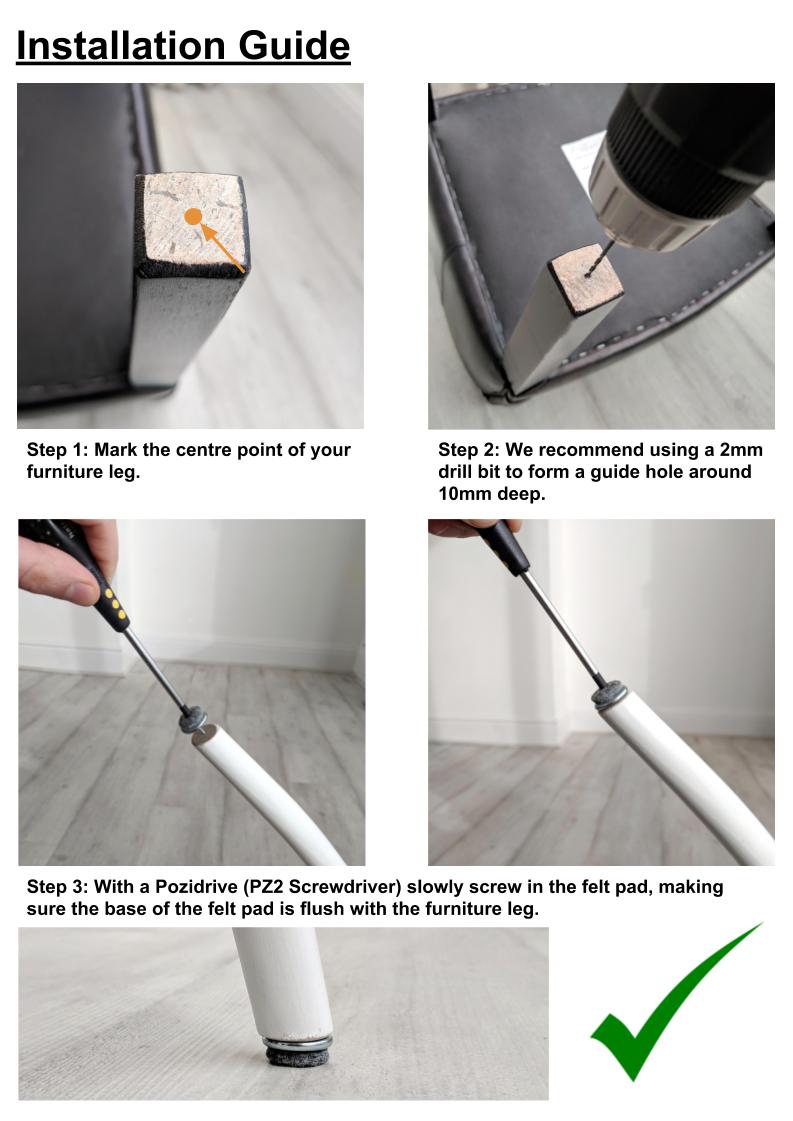 Installation Guide

Step 1: Mark the centre point of your furniture leg.

Step 2: We recommend using a 2mm drill bit to form a guide hole around 10mm deep.

Step 3: With a Pozidrive (PZ2 Screwdriver) slowly screw in the felt pad, making sure the base of the felt pad is flush with the furniture leg.