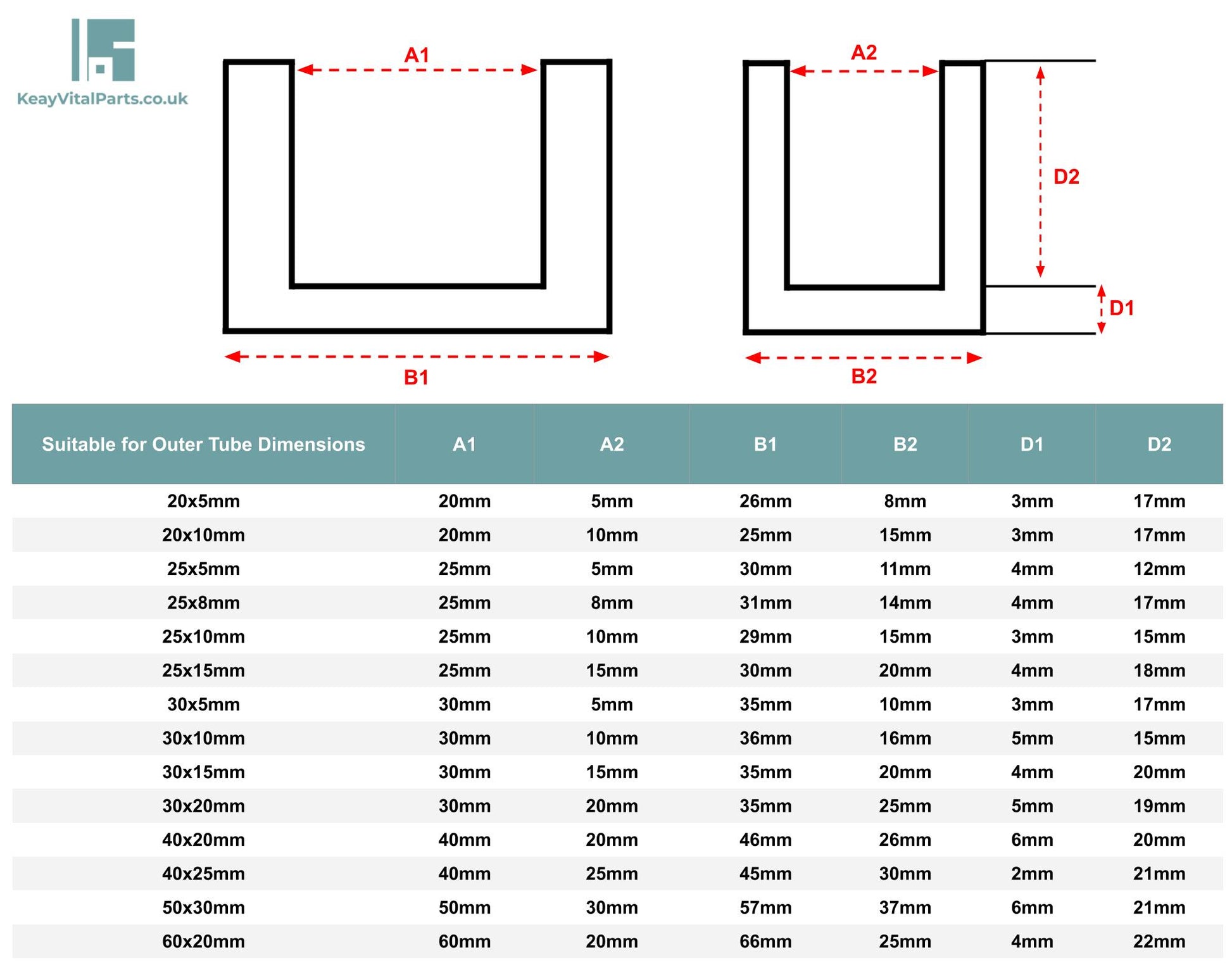 KeayVitalParts.co.uk

A1

B1

A2

D2

D1

B2

| Suitable for Outer Tube Dimensions | A1 | A2 | B1 | B2 | D1 | D2 |
|---|---|---|---|---|---|---|
| 20x5mm | 20mm | 5mm | 26mm | 8mm | 3mm | 17mm |
| 20x10mm | 20mm | 10mm | 25mm | 15mm | 3mm | 17mm |
| 25x5mm | 25mm | 5mm | 30mm | 11mm | 4mm | 12mm |
| 25x8mm | 25mm | 8mm | 31mm | 14mm | 4mm | 17mm |
| 25x10mm | 25mm | 10mm | 29mm | 15mm | 3mm | 15mm |
| 25x15mm | 25mm | 15mm | 30mm | 20mm | 4mm | 18mm |
| 30x5mm | 30mm | 5mm | 35mm | 10mm | 3mm | 17mm |
| 30x10mm | 30mm | 10mm | 36mm | 16mm | 5mm | 15mm |
| 30x15mm | 30mm | 15mm | 35mm | 20mm | 4mm | 20mm |
| 30x20mm | 30mm | 20mm | 35mm | 25mm | 5mm | 19mm |
| 40x20mm | 40mm | 20mm | 46mm | 26mm | 6mm | 20mm |
| 40x25mm | 40mm | 25mm | 45mm | 30mm | 2mm | 21mm |
| 50x30mm | 50mm | 30mm | 57mm | 37mm | 6mm | 21mm |
| 60x20mm | 60mm | 20mm | 66mm | 25mm | 4mm | 22mm |