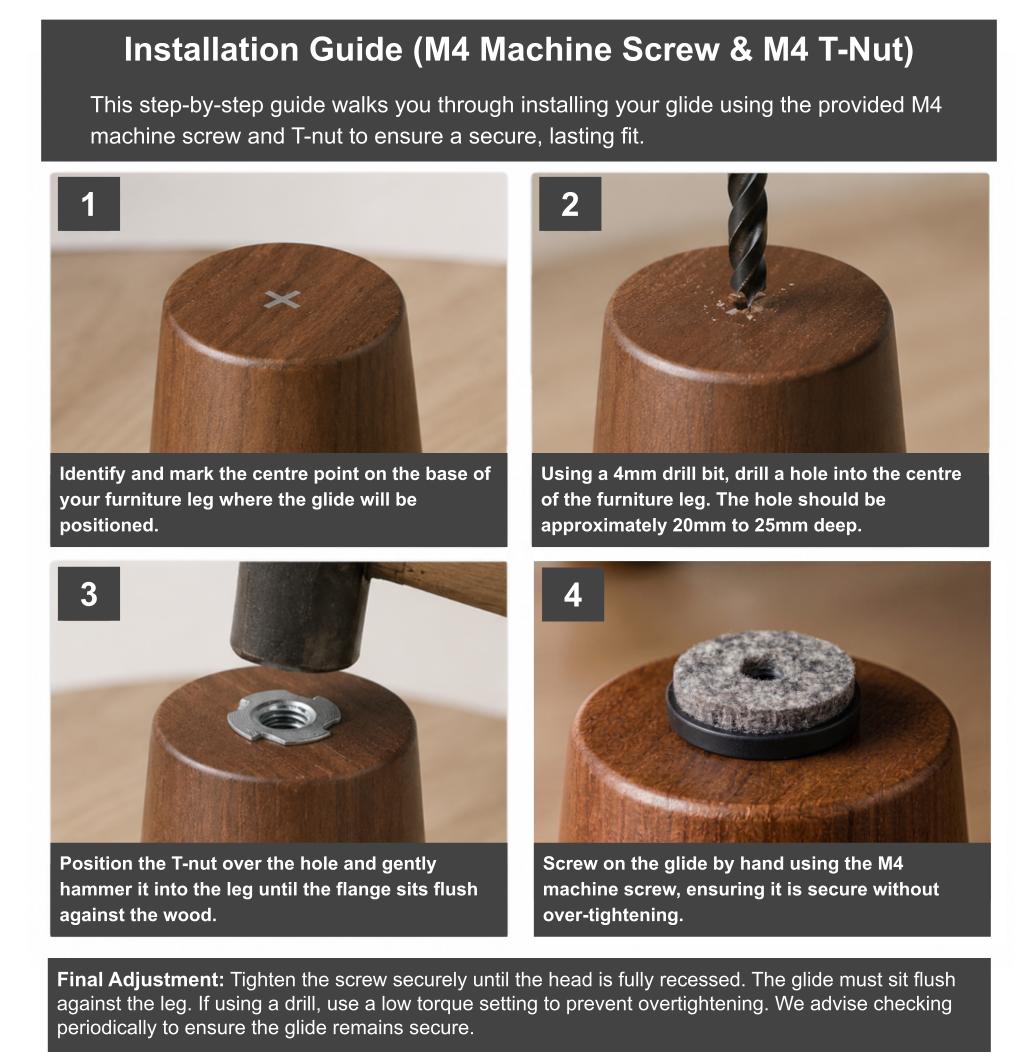 Installation Guide (M4 Machine Screw & M4 T-Nut)

This step-by-step guide walks you through installing your glide using the provided M4 machine screw and T-nut to ensure a secure, lasting fit.

1

Identify and mark the centre point on the base of your furniture leg where the glide will be positioned.

2

Using a 4mm drill bit, drill a hole into the centre of the furniture leg. The hole should be approximately 20mm to 25mm deep.

3

Position the T-nut over the hole and gently hammer it into the leg until the flange sits flush against the wood.

4

Screw on the glide by hand using the M4 machine screw, ensuring it is secure without over-tightening.

Final Adjustment: Tighten the screw securely until the head is fully recessed. The glide must sit flush against the leg. If using a drill, use a low torque setting to prevent overtightening. We advise checking periodically to ensure the glide remains secure.