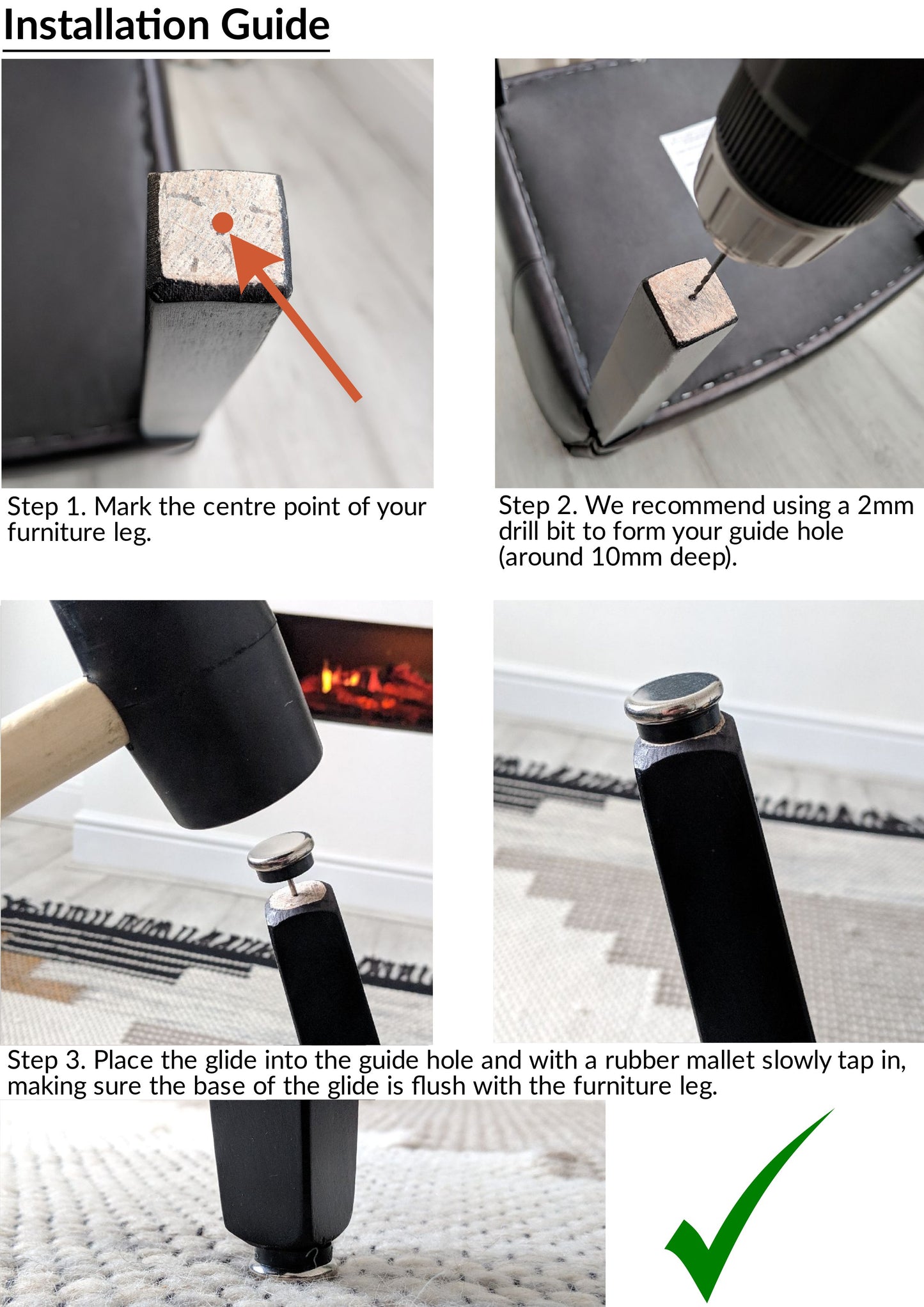 Installation Guide

Step 1. Mark the centre point of your furniture leg.

Step 2. We recommend using a 2mm drill bit to form your guide hole (around 10mm deep).

Step 3. Place the glide into the guide hole and with a rubber mallet slowly tap in, making sure the base of the glide is flush with the furniture leg.