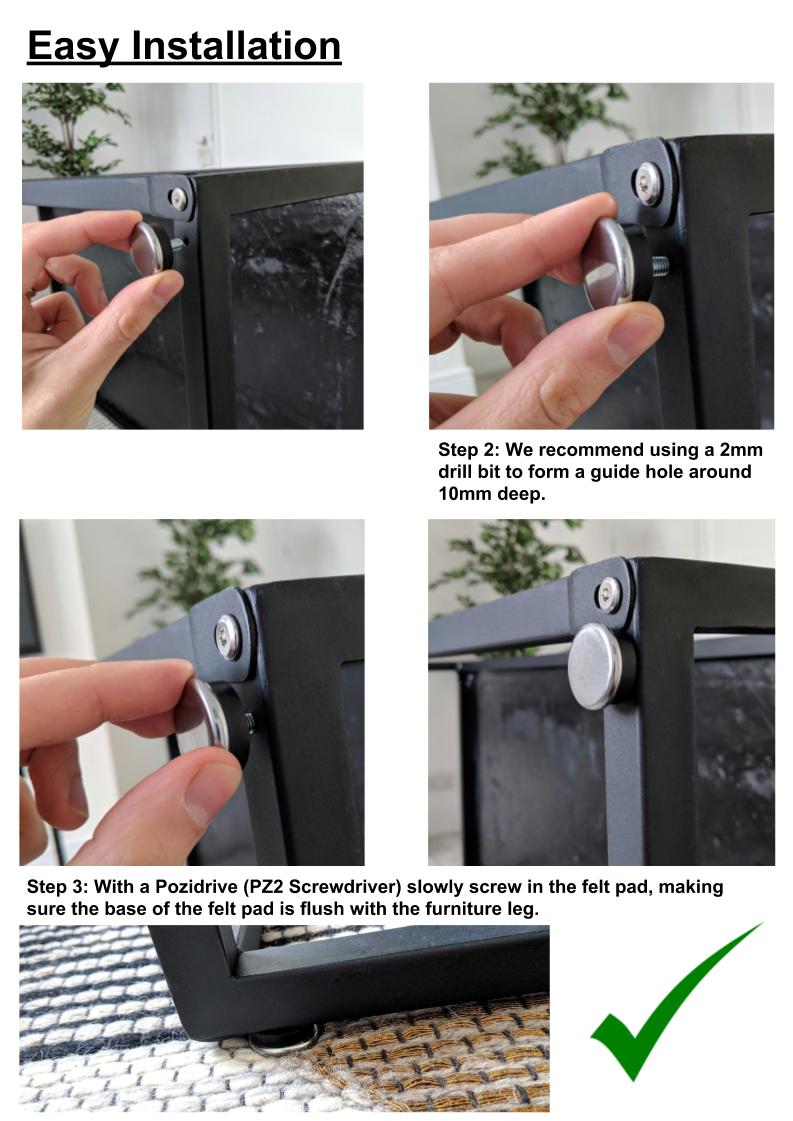 Easy Installation

Step 2: We recommend using a 2mm drill bit to form a guide hole around 10mm deep.

Step 3: With a Pozidrive (PZ2 Screwdriver) slowly screw in the felt pad, making sure the base of the felt pad is flush with the furniture leg.