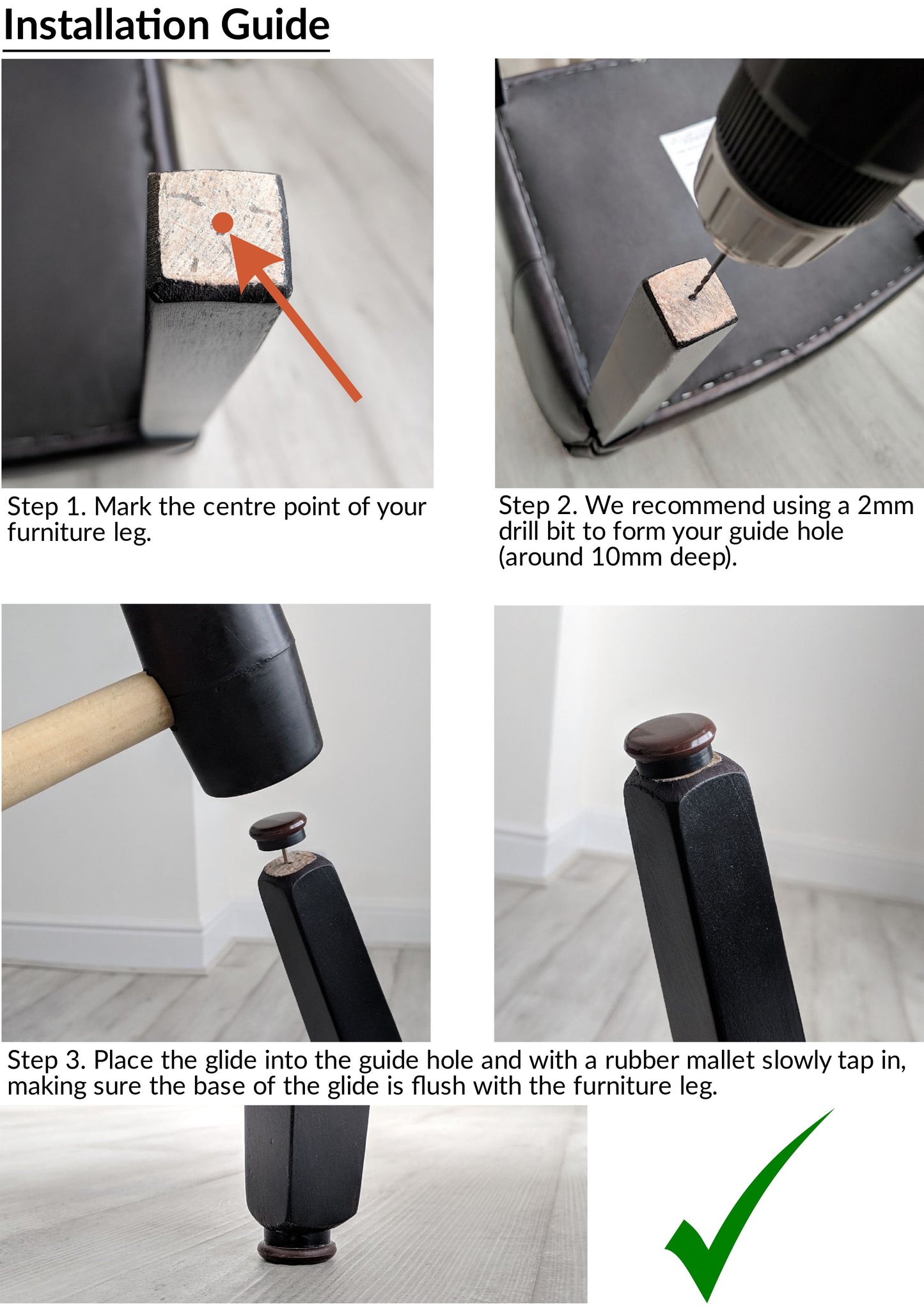 Installation Guide

Step 1. Mark the centre point of your furniture leg.

Step 2. We recommend using a 2mm drill bit to form your guide hole (around 10mm deep).

Step 3. Place the glide into the guide hole and with a rubber mallet slowly tap in, making sure the base of the glide is flush with the furniture leg.