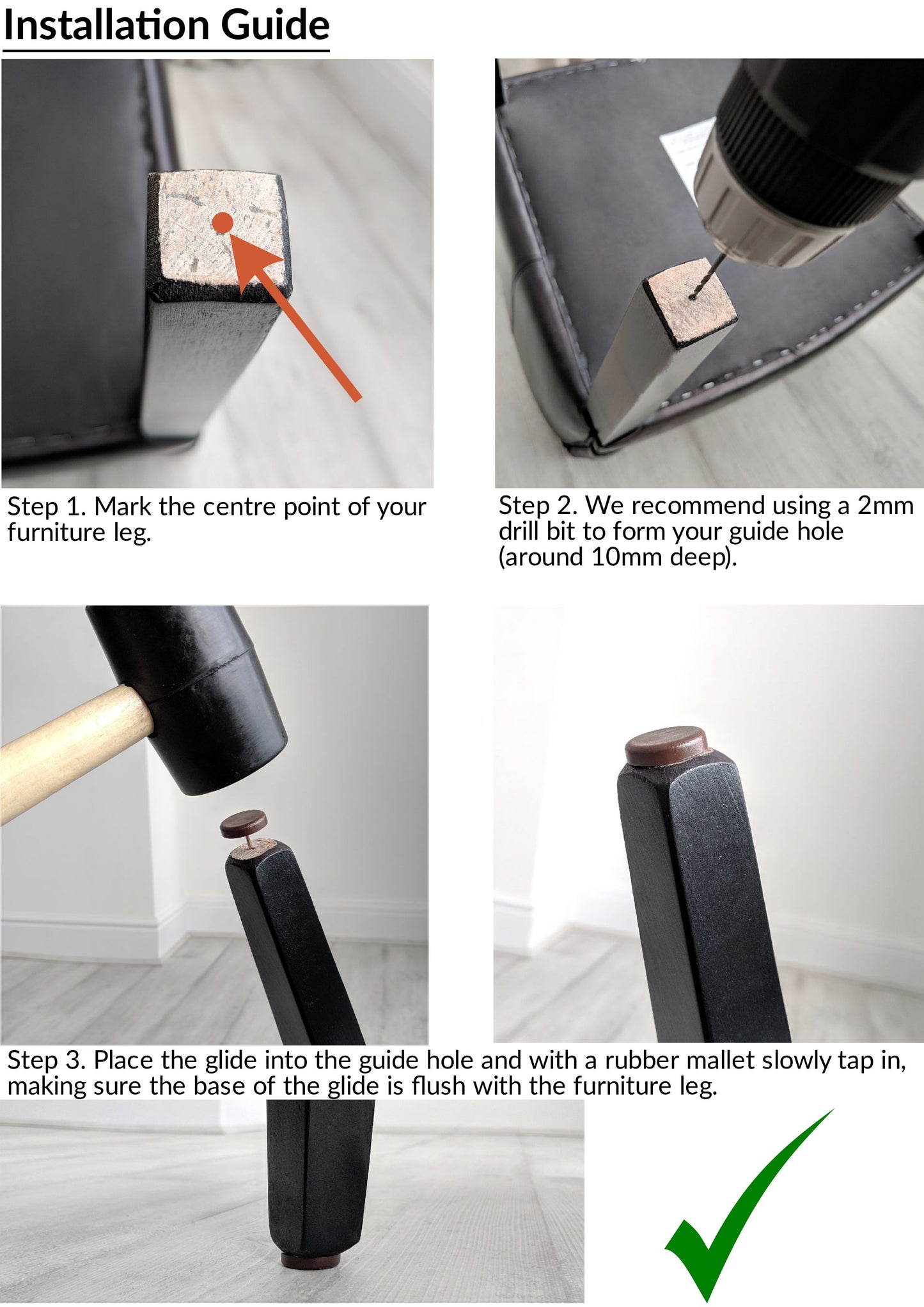 Installation Guide

Step 1. Mark the centre point of your furniture leg.

Step 2. We recommend using a 2mm drill bit to form your guide hole (around 10mm deep).

Step 3. Place the glide into the guide hole and with a rubber mallet slowly tap in, making sure the base of the glide is flush with the furniture leg.