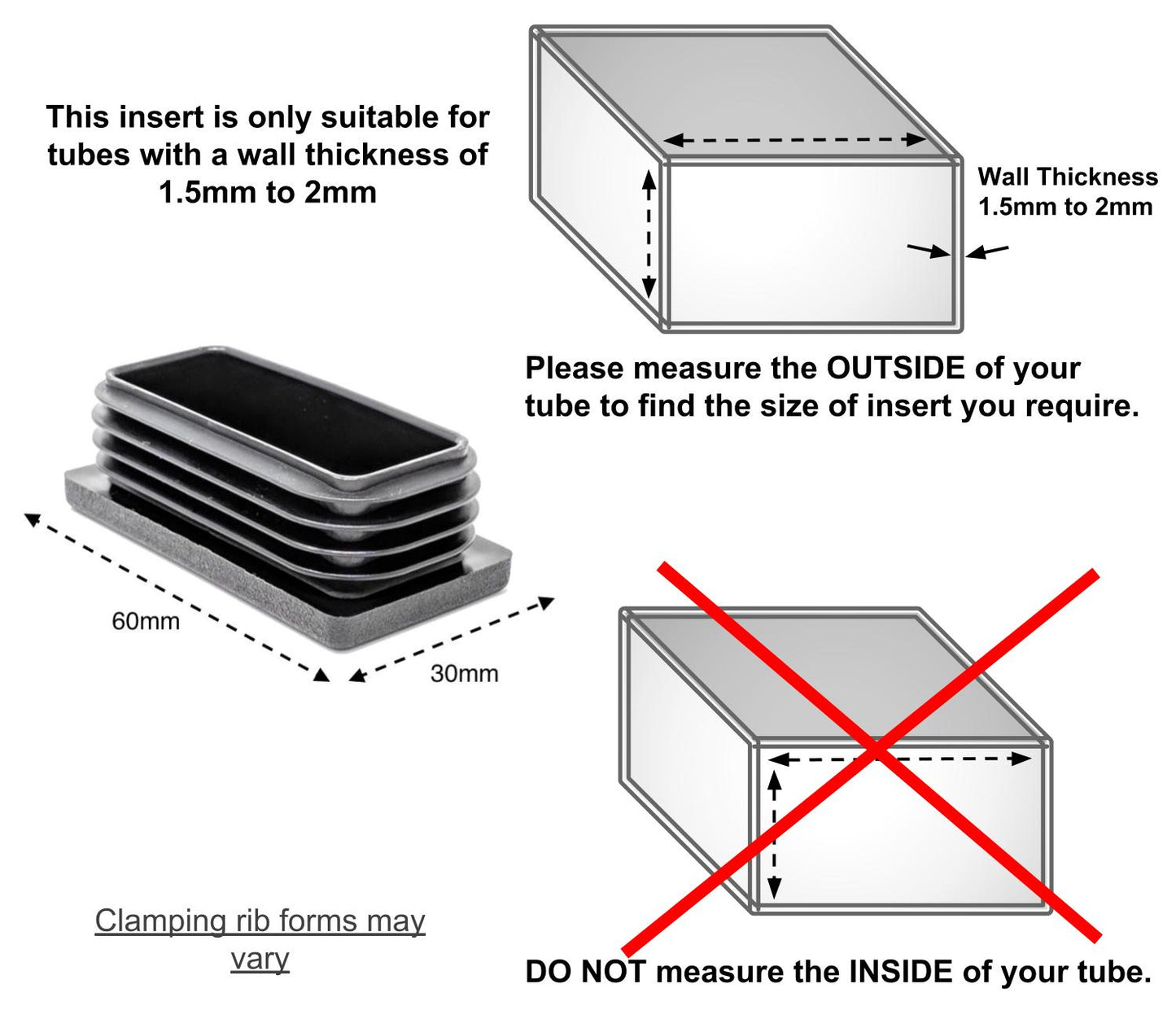 This insert is only suitable for tubes with a wall thickness of 1.5mm to 2mm

Wall Thickness
1.5mm to 2mm

Please measure the OUTSIDE of your tube to find the size of insert you require.

60mm

30mm

Clamping rib forms may vary

DO NOT measure the INSIDE of your tube.