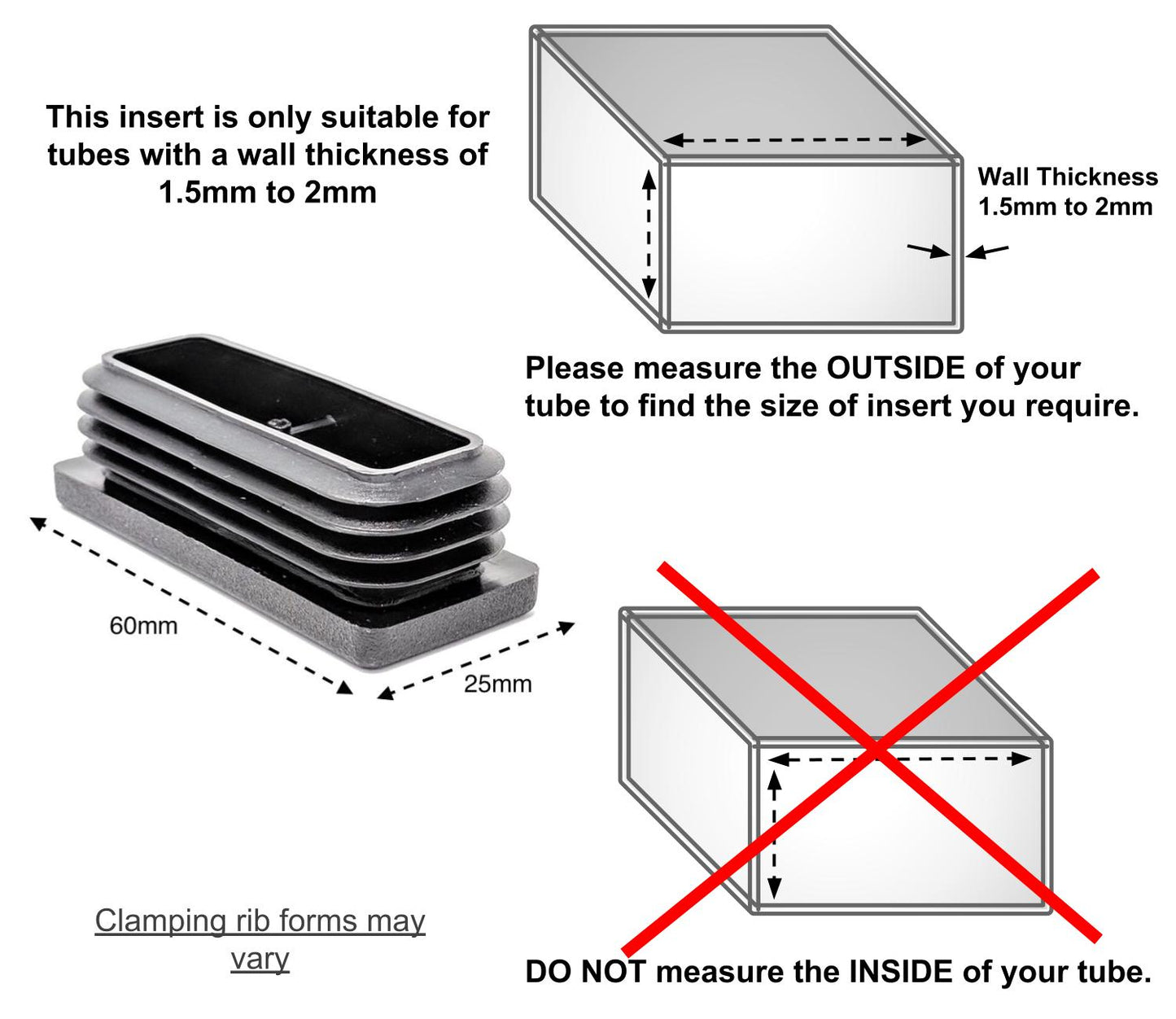 This insert is only suitable for tubes with a wall thickness of 1.5mm to 2mm

Wall Thickness
1.5mm to 2mm

Please measure the OUTSIDE of your tube to find the size of insert you require.

60mm

25mm

Clamping rib forms may vary

DO NOT measure the INSIDE of your tube.