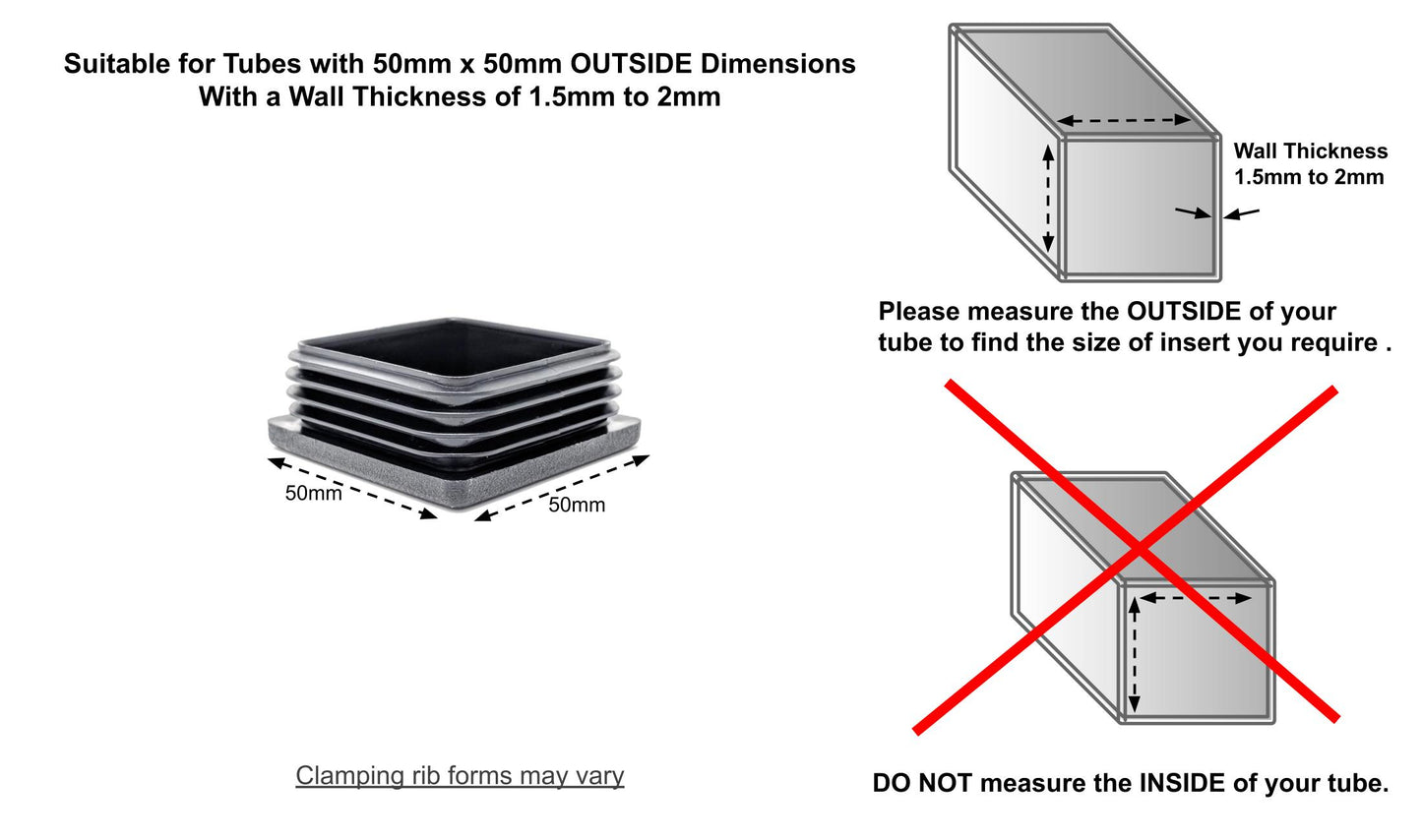 Suitable for Tubes with 50mm x 50mm OUTSIDE Dimensions
With a Wall Thickness of 1.5mm to 2mm

50mm
50mm

Clamping rib forms may vary

Wall Thickness
1.5mm to 2mm

Please measure the OUTSIDE of your tube to find the size of insert you require .

DO NOT measure the INSIDE of your tube.