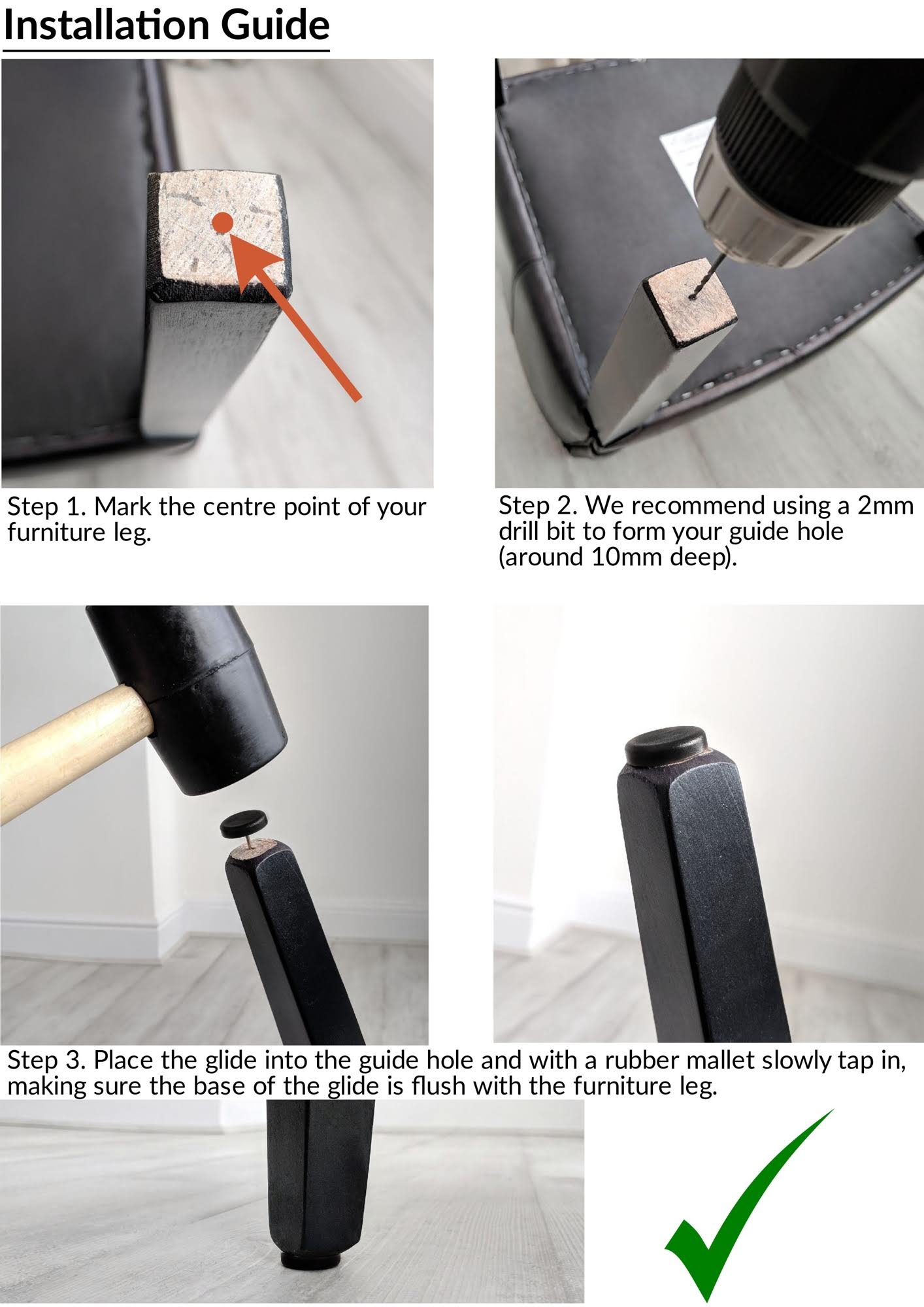 Installation Guide

Step 1. Mark the centre point of your furniture leg.

Step 2. We recommend using a 2mm drill bit to form your guide hole (around 10mm deep).

Step 3. Place the glide into the guide hole and with a rubber mallet slowly tap in, making sure the base of the glide is flush with the furniture leg.