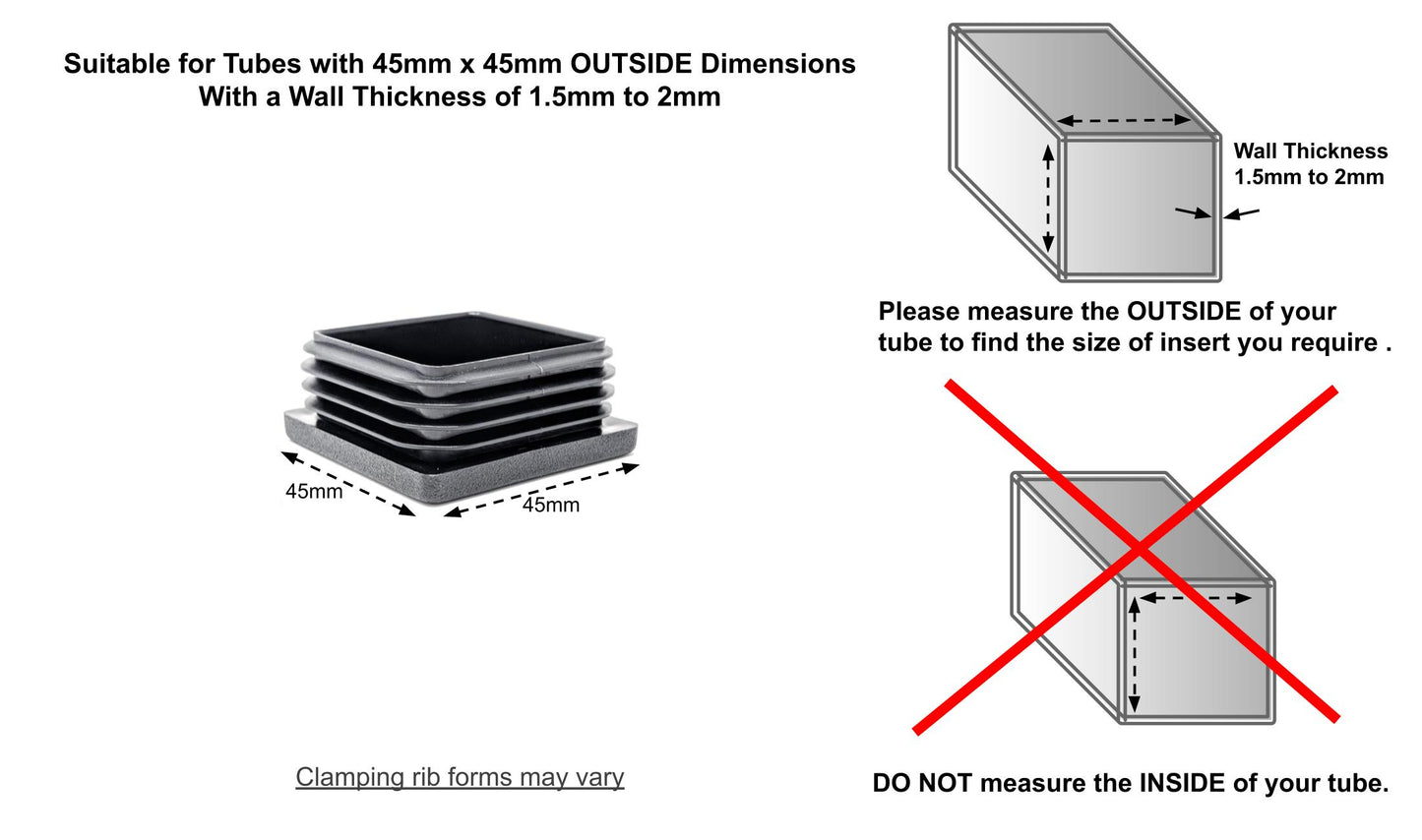 Suitable for Tubes with 45mm x 45mm OUTSIDE Dimensions
With a Wall Thickness of 1.5mm to 2mm

45mm
45mm

Clamping rib forms may vary

Wall Thickness
1.5mm to 2mm

Please measure the OUTSIDE of your tube to find the size of insert you require .

DO NOT measure the INSIDE of your tube.