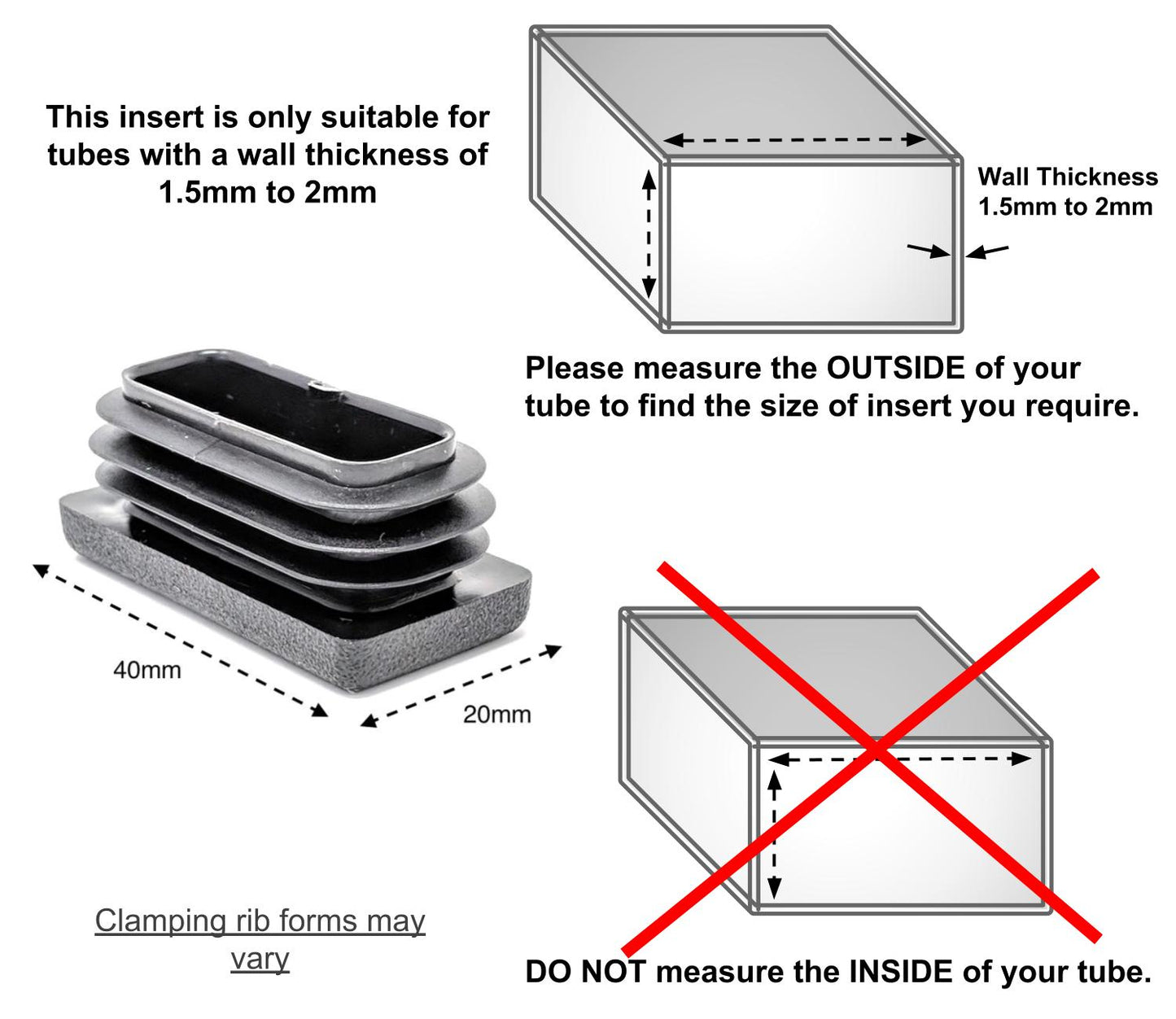 This insert is only suitable for tubes with a wall thickness of 1.5mm to 2mm

Wall Thickness
1.5mm to 2mm

Please measure the OUTSIDE of your tube to find the size of insert you require.

40mm

20mm

Clamping rib forms may vary

DO NOT measure the INSIDE of your tube.