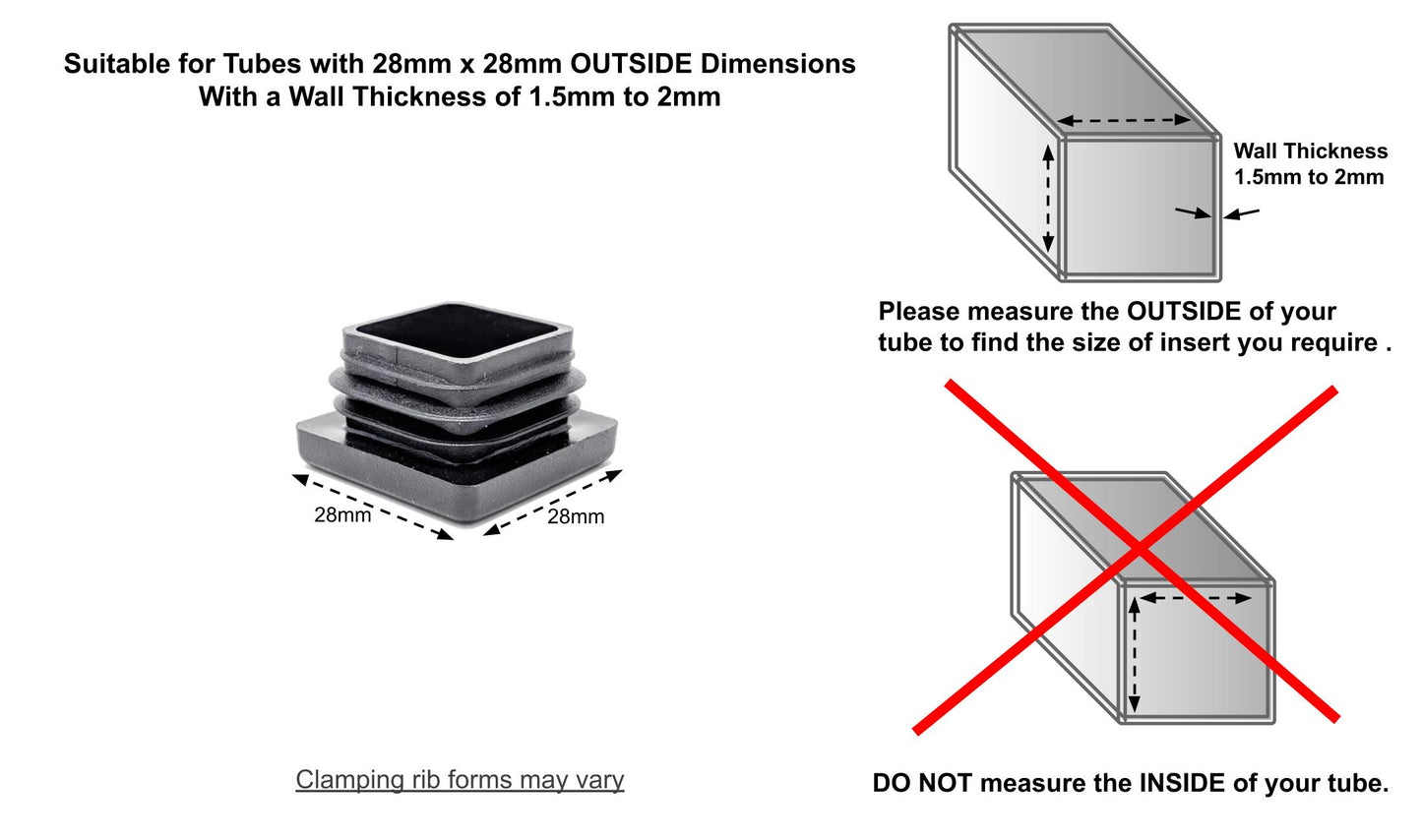 Suitable for Tubes with 28mm x 28mm OUTSIDE Dimensions
With a Wall Thickness of 1.5mm to 2mm

28mm
28mm

Clamping rib forms may vary

Wall Thickness
1.5mm to 2mm

Please measure the OUTSIDE of your tube to find the size of insert you require .

DO NOT measure the INSIDE of your tube.