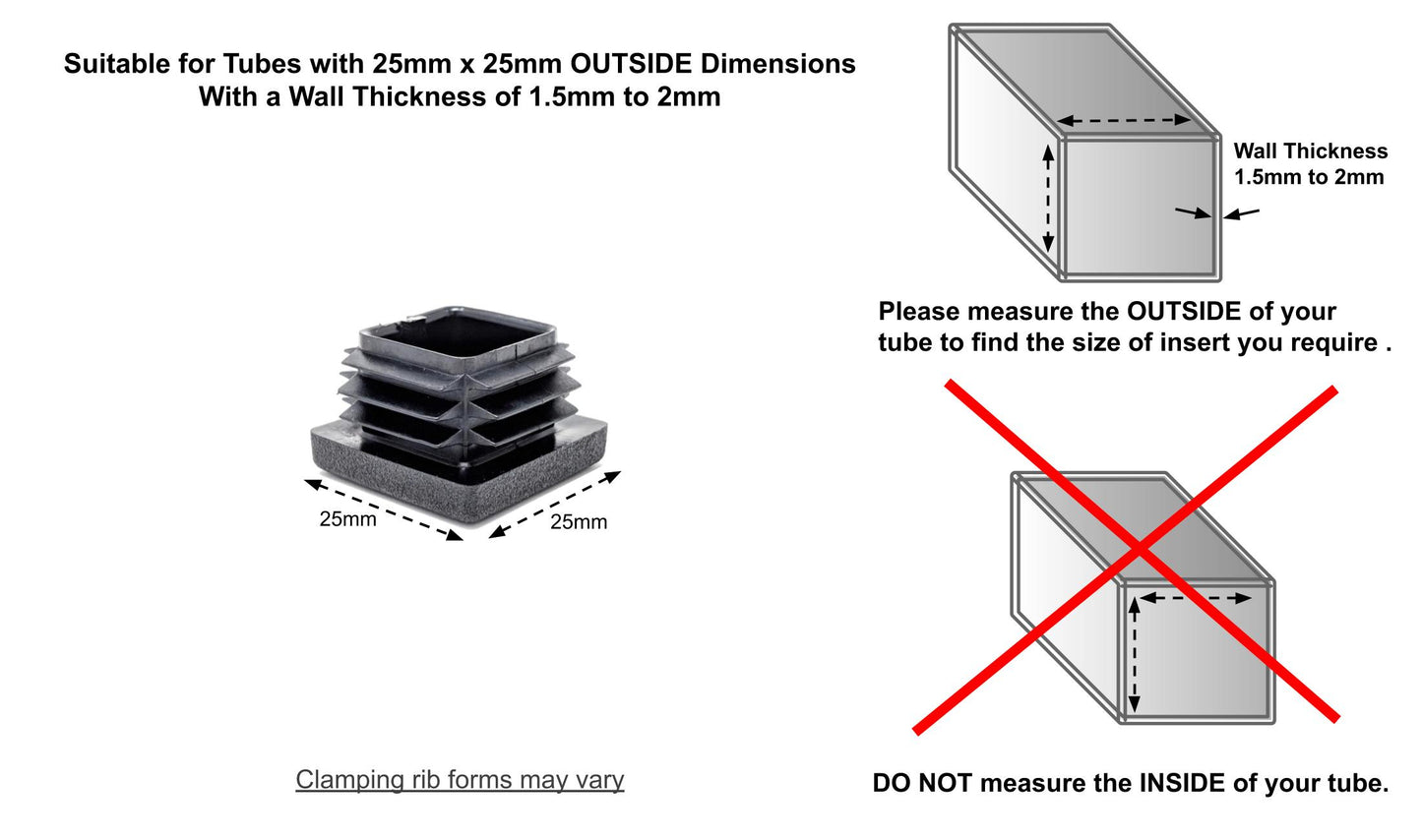 Suitable for Tubes with 25mm x 25mm OUTSIDE Dimensions
With a Wall Thickness of 1.5mm to 2mm

25mm
25mm

Clamping rib forms may vary

Wall Thickness
1.5mm to 2mm

Please measure the OUTSIDE of your tube to find the size of insert you require .

DO NOT measure the INSIDE of your tube.