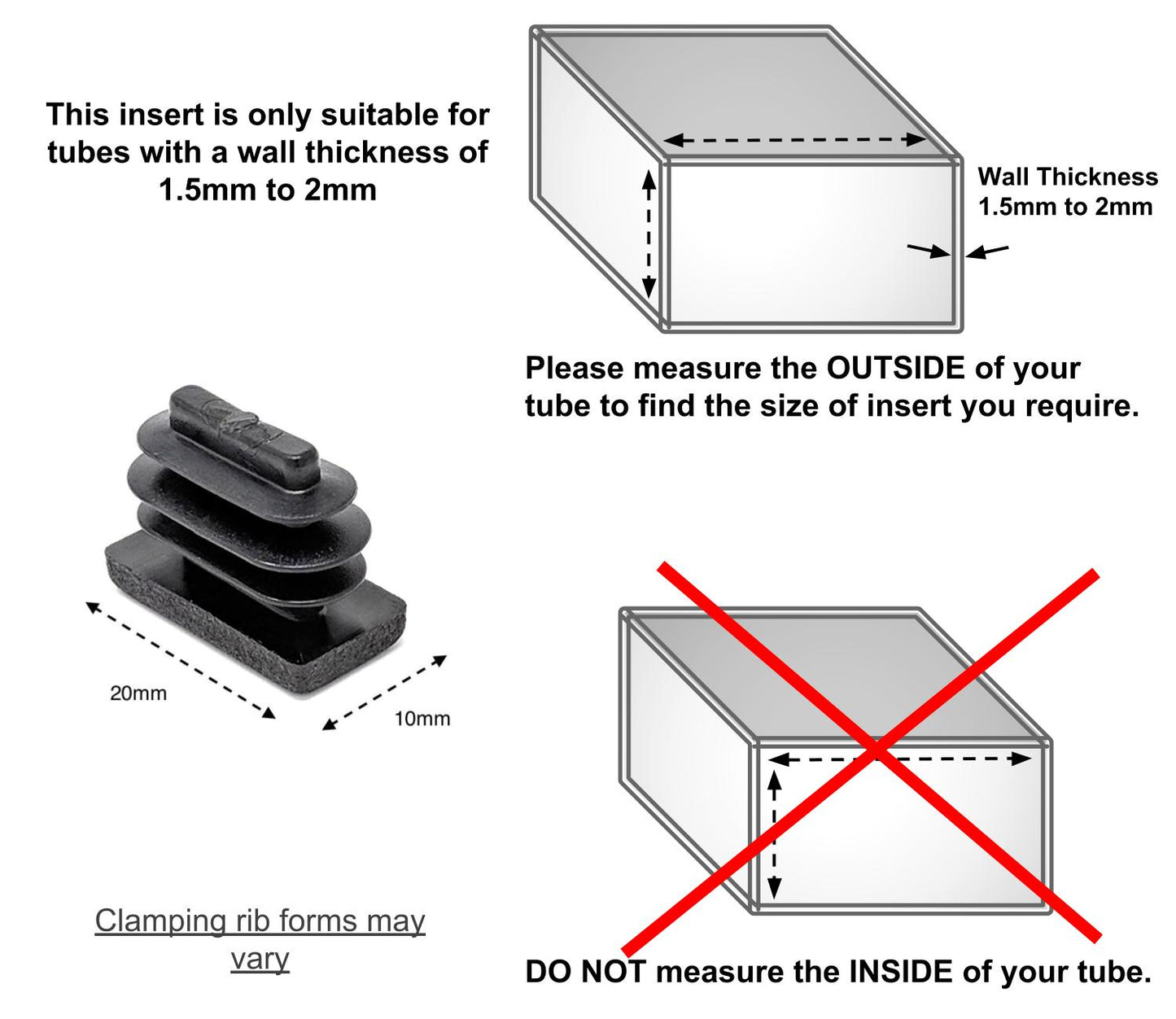 This insert is only suitable for tubes with a wall thickness of 1.5mm to 2mm

Wall Thickness
1.5mm to 2mm

Please measure the OUTSIDE of your tube to find the size of insert you require.

20mm

10mm

Clamping rib forms may vary

DO NOT measure the INSIDE of your tube.