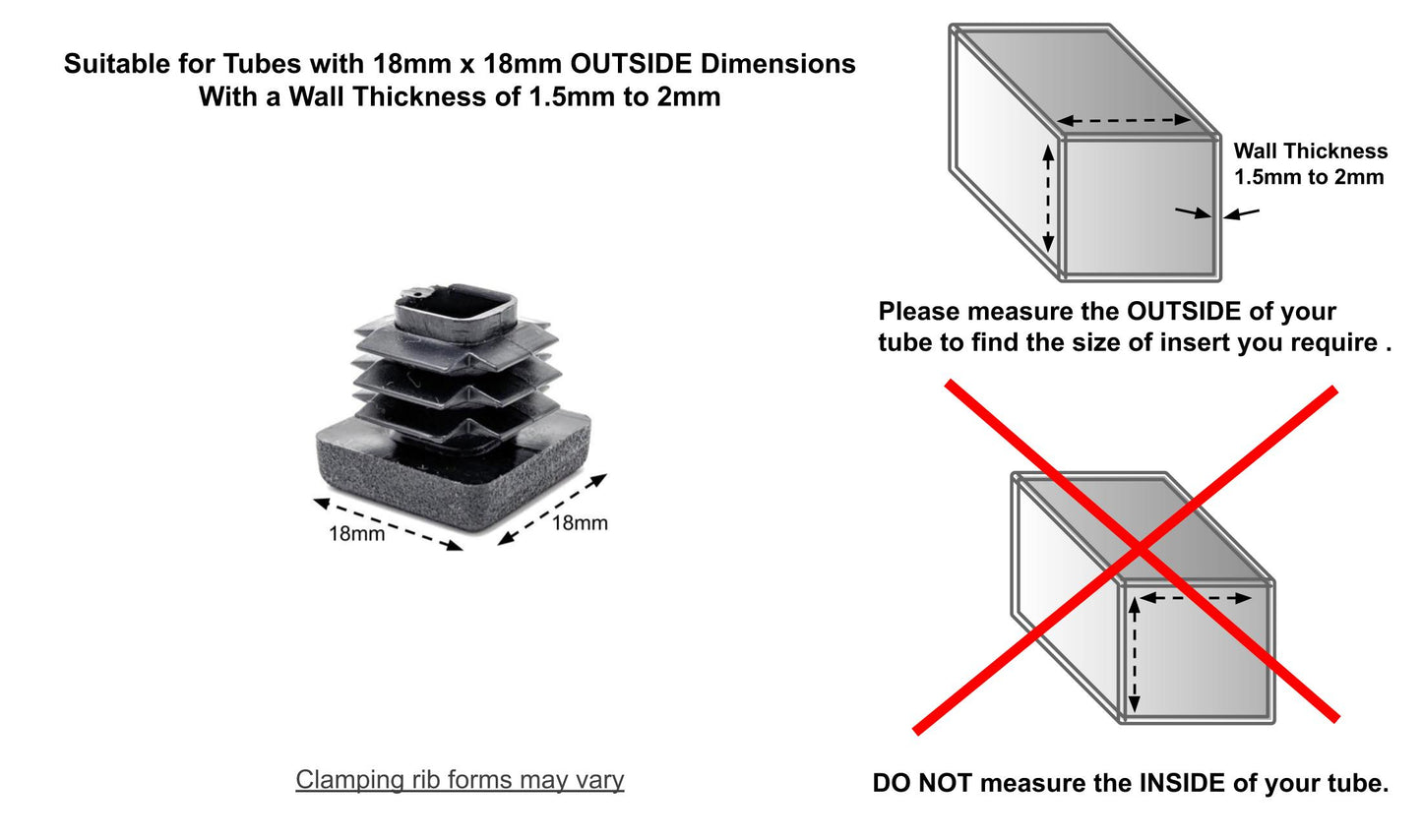 Suitable for Tubes with 18mm x 18mm OUTSIDE Dimensions
With a Wall Thickness of 1.5mm to 2mm

18mm

18mm

Clamping rib forms may vary

Wall Thickness
1.5mm to 2mm

Please measure the OUTSIDE of your tube to find the size of insert you require .

DO NOT measure the INSIDE of your tube.