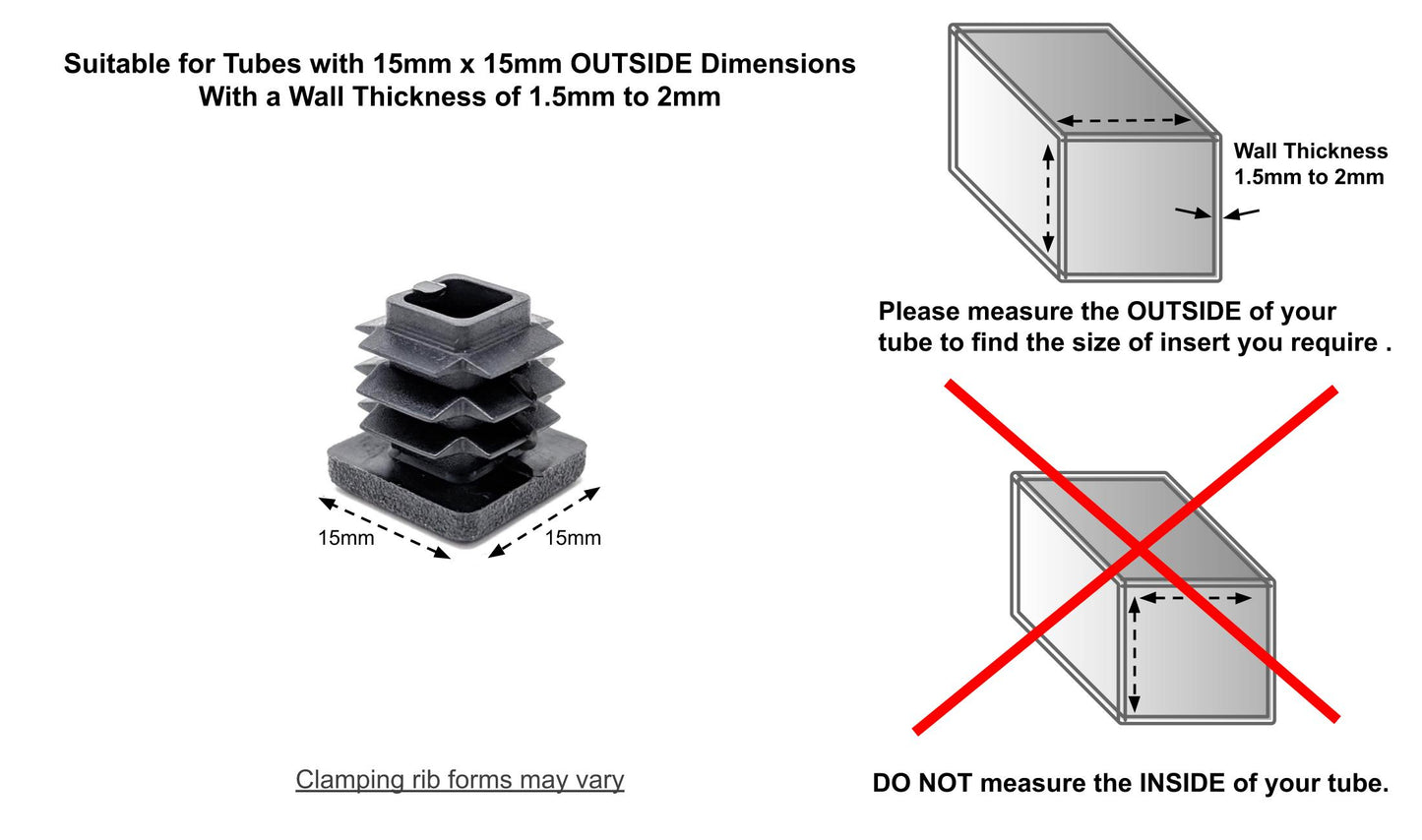 Suitable for Tubes with 15mm x 15mm OUTSIDE Dimensions
With a Wall Thickness of 1.5mm to 2mm

15mm

15mm

Clamping rib forms may vary

Wall Thickness
1.5mm to 2mm

Please measure the OUTSIDE of your tube to find the size of insert you require .

DO NOT measure the INSIDE of your tube.