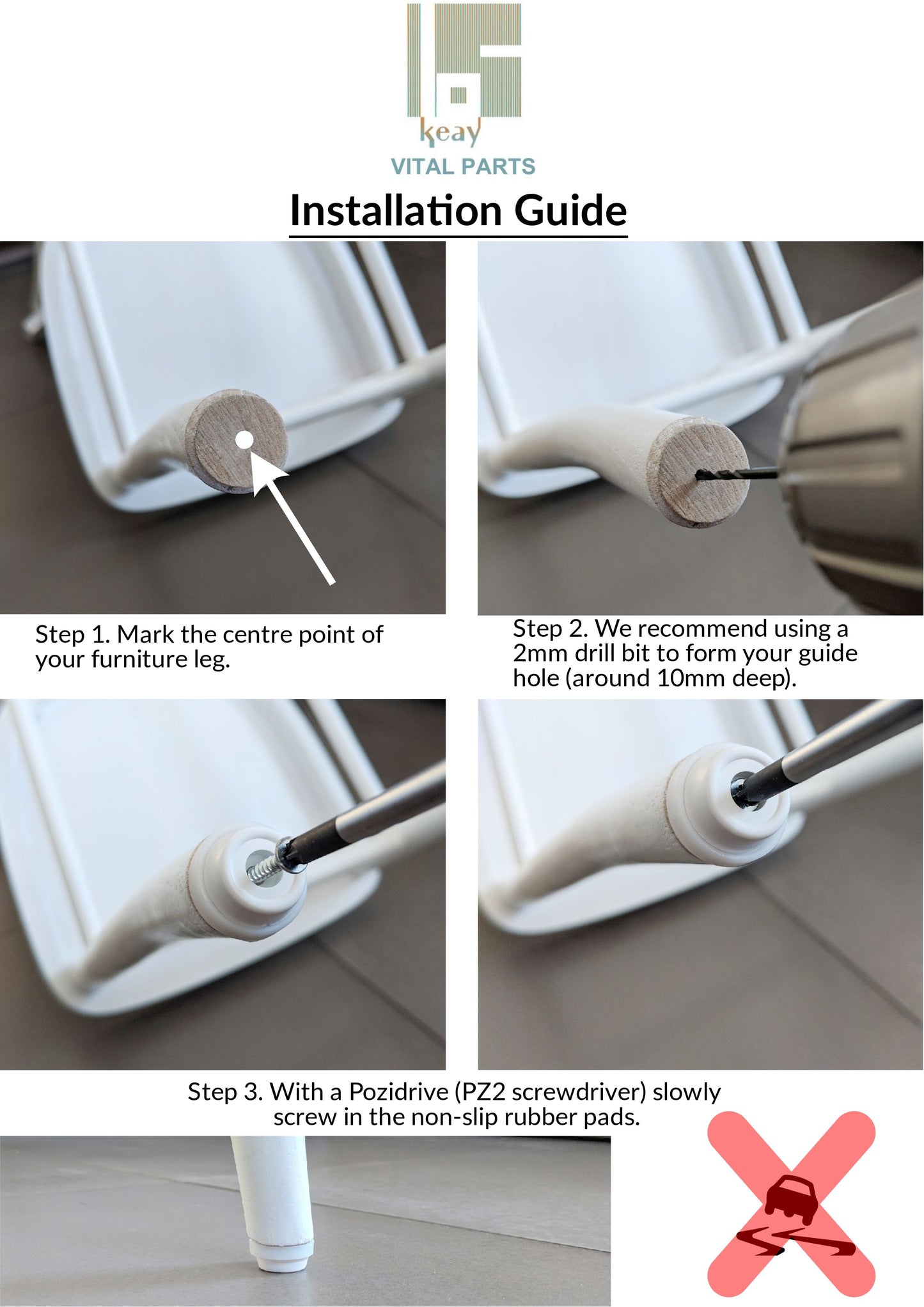 keay
VITAL PARTS

Installation Guide

Step 1. Mark the centre point of your furniture leg.

Step 2. We recommend using a 2mm drill bit to form your guide hole (around 10mm deep).

Step 3. With a Pozidrive (PZ2 screwdriver) slowly screw in the non-slip rubber pads.