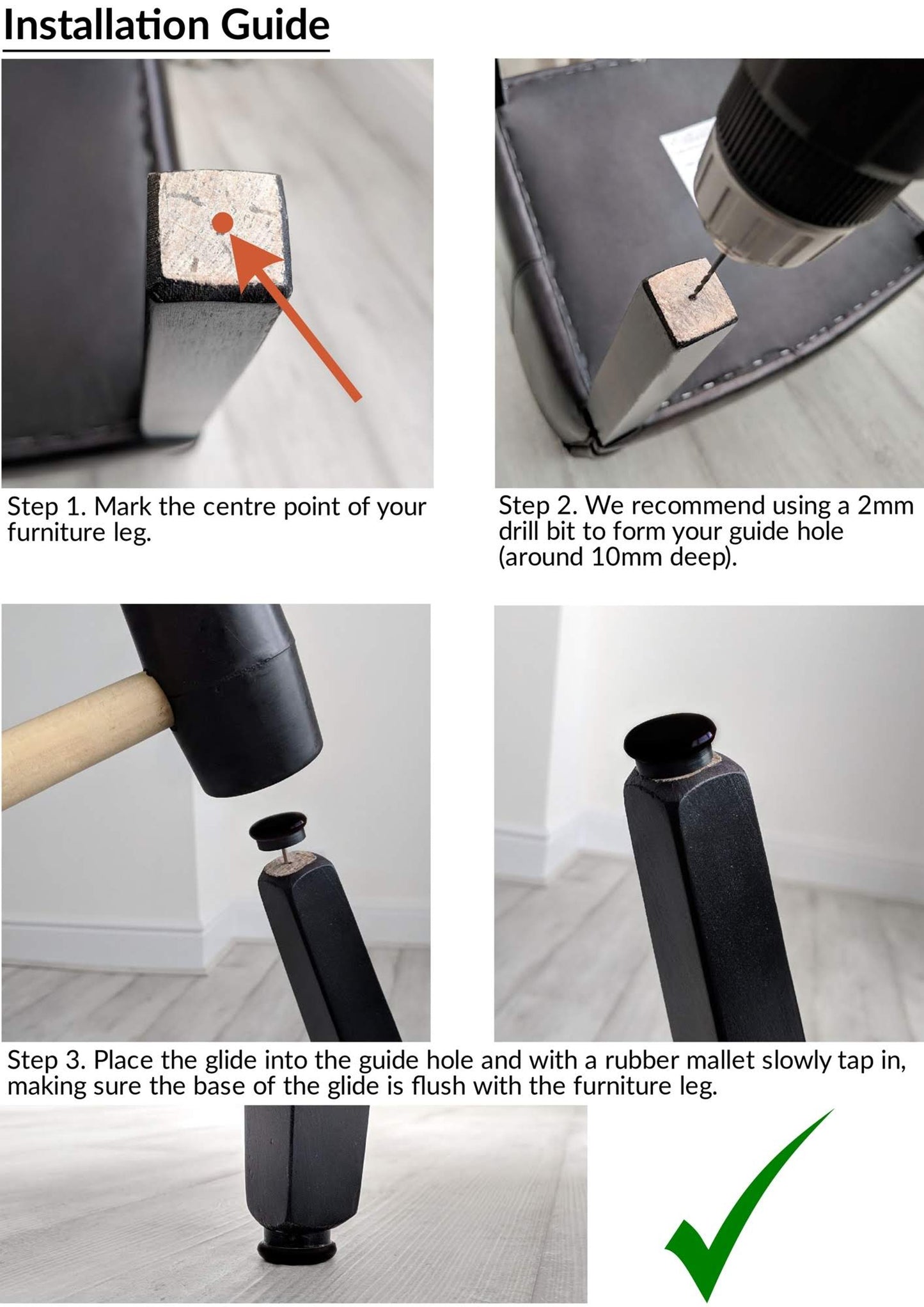 Installation Guide

Step 1. Mark the centre point of your furniture leg.

Step 2. We recommend using a 2mm drill bit to form your guide hole (around 10mm deep).

Step 3. Place the glide into the guide hole and with a rubber mallet slowly tap in, making sure the base of the glide is flush with the furniture leg.